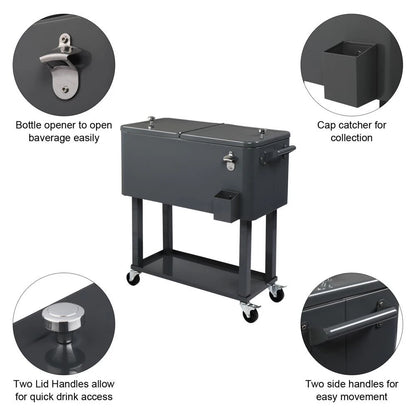 Bottle opener to open baverage easily

Cap catcher for collection

Two Lid Handles allow for quick drink access

Two side handles for easy movement