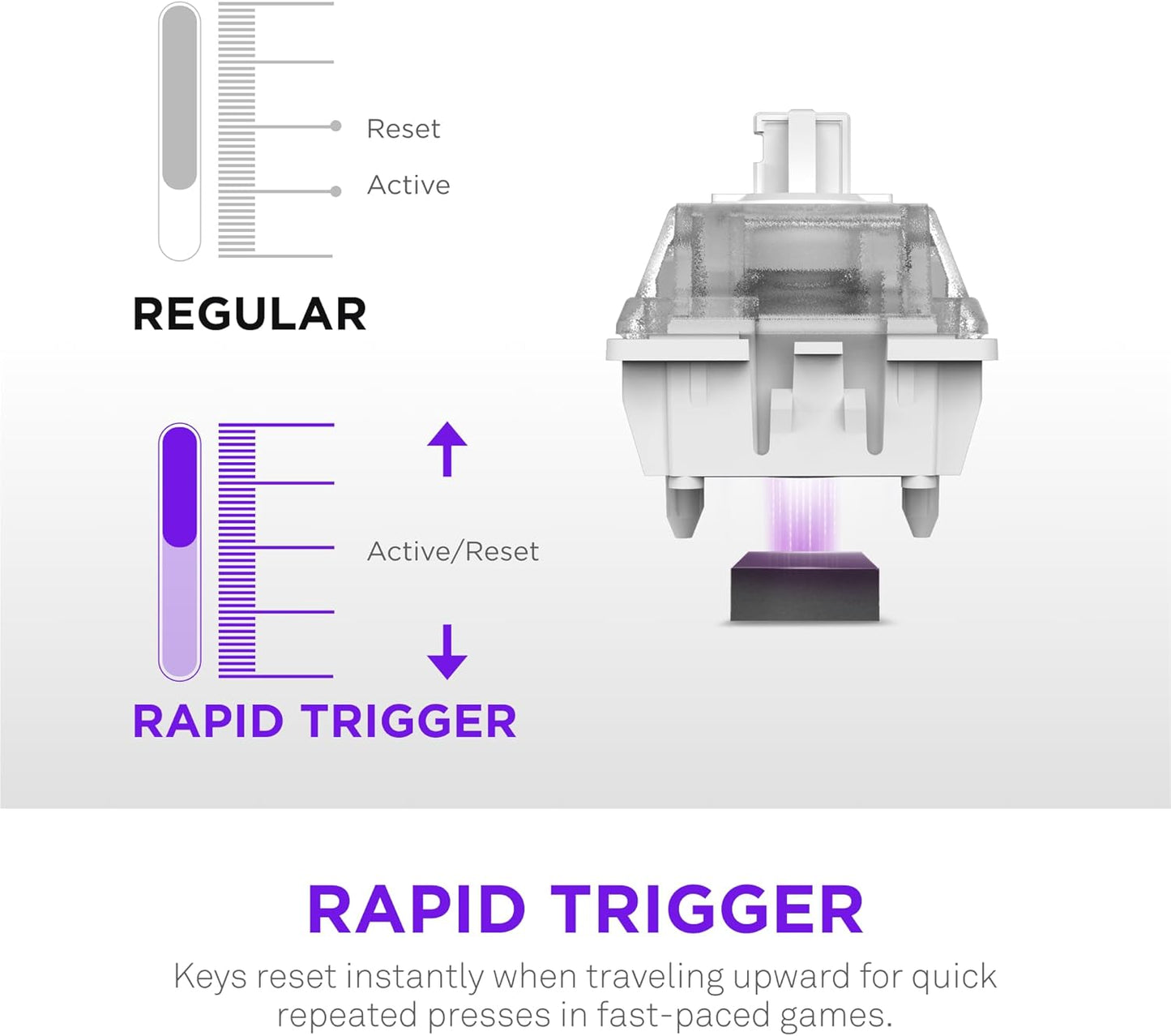 Reset

Active

REGULAR

Active/Reset

RAPID TRIGGER

RAPID TRIGGER

Keys reset instantly when traveling upward for quick repeated presses in fast-paced games.