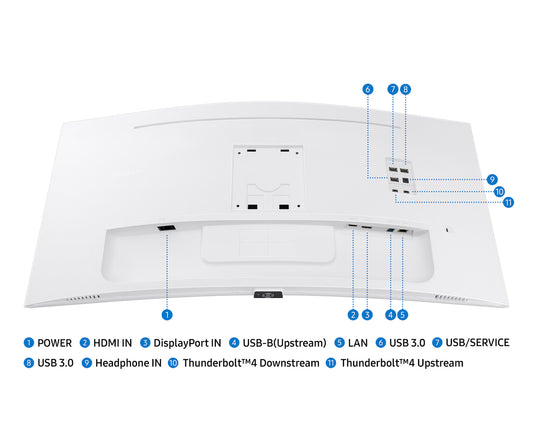 6 7 8

9
10
11

1

2 3 4 5

1 POWER 2 HDMI IN 3 DisplayPort IN 4 USB-B(Upstream) 5 LAN 6 USB 3.0 7 USB/SERVICE
8 USB 3.0 9 Headphone IN 10 Thunderbolt™4 Downstream 11 Thunderbolt™4 Upstream