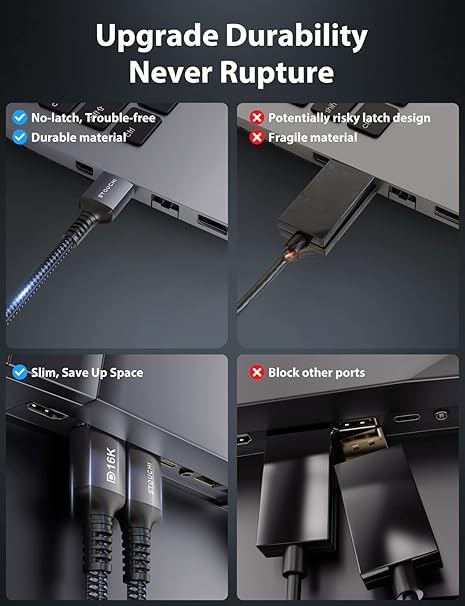 Upgrade Durability
Never Rupture

No-latch, Trouble-free
Durable material

STOUCHI

Potentially risky latch design
Fragile material

Slim, Save Up Space

16K

STOUCHI

Block other ports